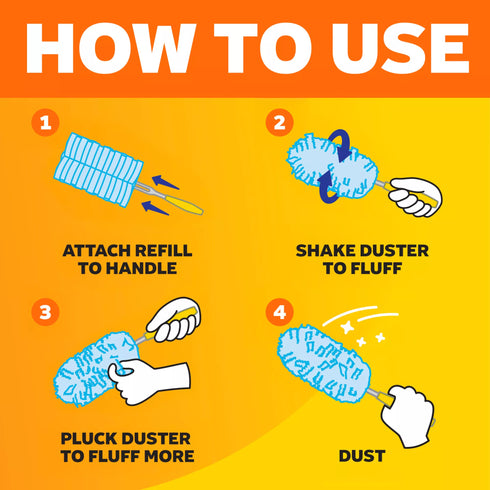 HOW TO USE

1

ATTACH REFILL TO HANDLE

2

SHAKE DUSTER TO FLUFF

3

PLUCK DUSTER TO FLUFF MORE

4

DUST