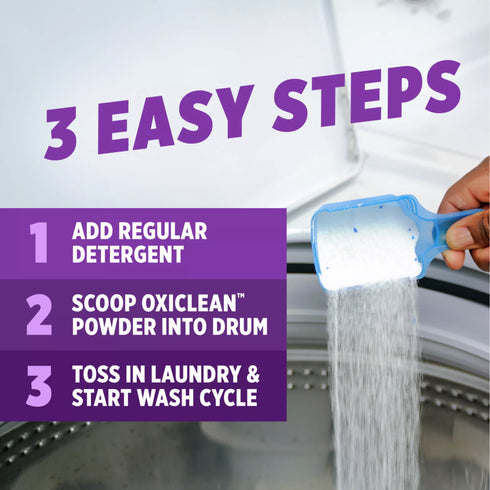 3 EASY STEPS

1 ADD REGULAR DETERGENT

2 SCOOP OXICLEAN™ POWDER INTO DRUM

3 TOSS IN LAUNDRY & START WASH CYCLE