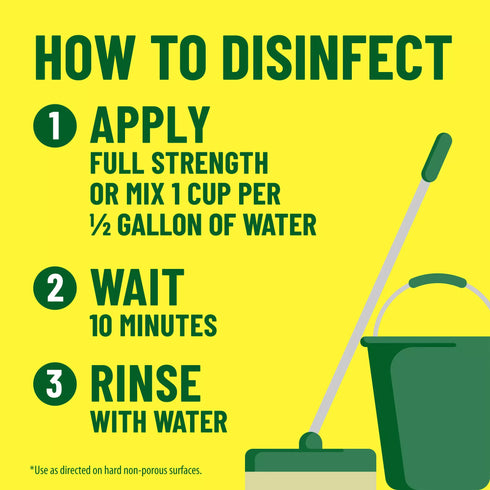 HOW TO DISINFECT

1 APPLY
FULL STRENGTH OR MIX 1 CUP PER ½ GALLON OF WATER

2 WAIT
10 MINUTES

3 RINSE
WITH WATER

*Use as directed on hard non-porous surfaces.