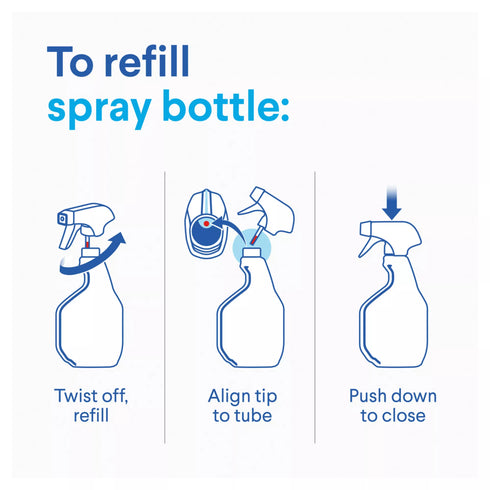 To refill
spray bottle:

Twist off, refill

Align tip to tube

Push down to close