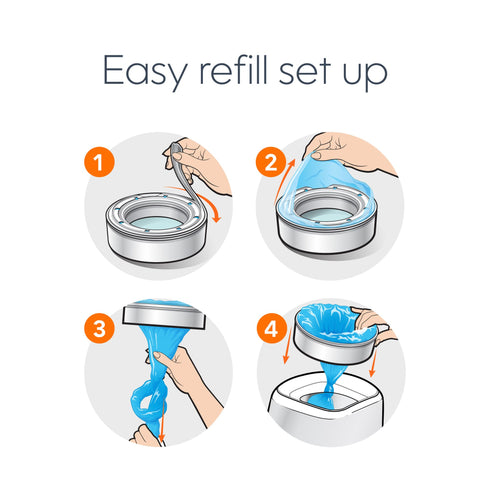 Easy refill set up

1

2

3

4